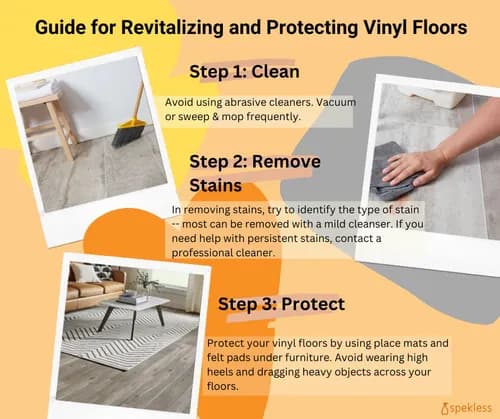 Guide for Revitalizing and Protecting Vinyl Floors

Step 1: Clean

Avoid using abrasive cleaners. Vacuum or sweep & mop frequently.

Step 2: Remove Stains

In removing stains, try to identify the type of stain -- most can be removed with a mild cleanser. If you need help with persistent stains, contact a professional cleaner.

Step 3: Protect

Protect your vinyl floors by using place mats and felt pads under furniture. Avoid wearing high heels and dragging heavy objects across your floors.

spekless